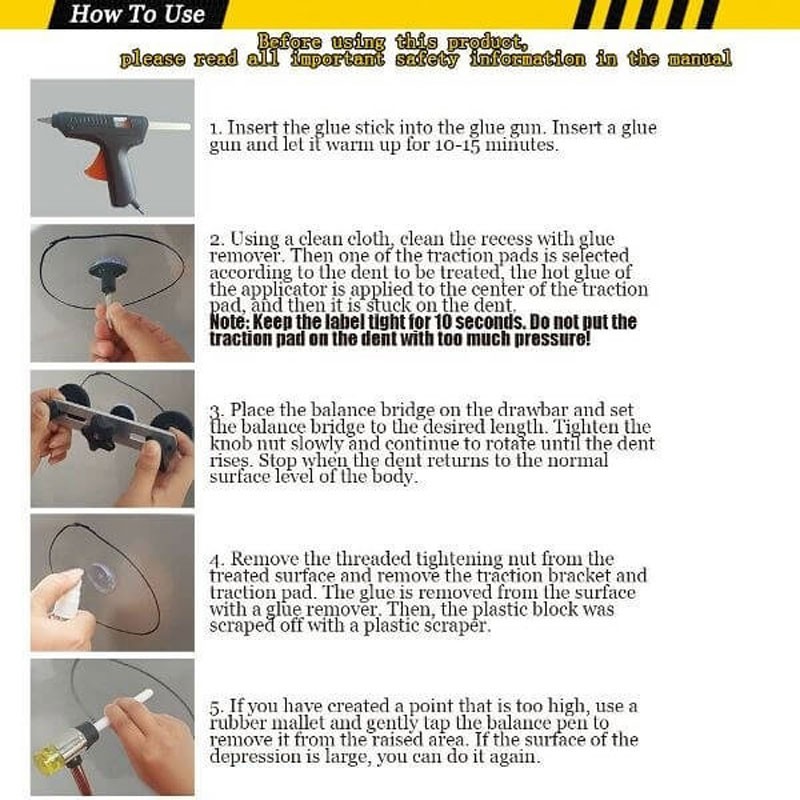 How To Use

Before using this product,
please read all important safety information in the manual

1. Insert the glue stick into the glue gun. Insert a glue gun and let it warm up for 10-15 minutes.

2. Using a clean cloth, clean the recess with glue remover. Then one of the traction pads is selected according to the dent to be treated, the hot glue of the applicator is applied to the center of the traction pad, and then it is stuck on the dent.
Note: Keep the label tight for 10 seconds. Do not put the traction pad on the dent with too much pressure!

3. Place the balance bridge on the drawbar and set the balance bridge to the desired length. Tighten the knob nut slowly and continue to rotate until the dent rises. Stop when the dent returns to the normal surface level of the body.

4. Remove the threaded tightening nut from the treated surface and remove the traction bracket and traction pad. The glue is removed from the surface with a glue remover. Then, the plastic block was scraped off with a plastic scraper.

5. If you have created a point that is too high, use a rubber mallet and gently tap the balance pen to remove it from the raised area. If the surface of the depression is large, you can do it again.