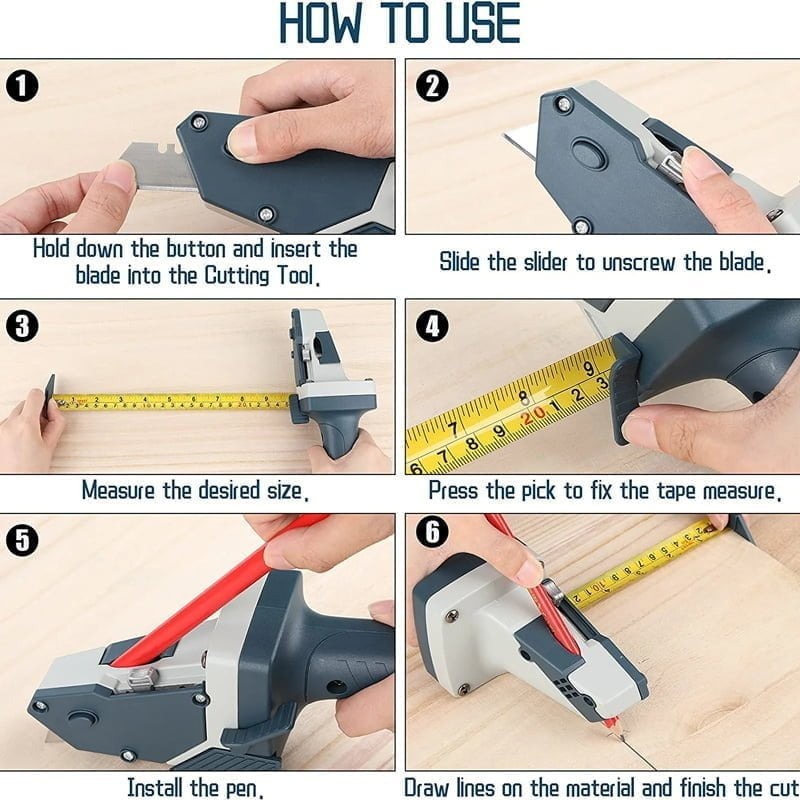 HOW TO USE

1

Hold down the button and insert the blade into the Cutting Tool.

2

Slide the slider to unscrew the blade.

3

Measure the desired size.

4

Press the pick to fix the tape measure.

5

Install the pen.

6

Draw lines on the material and finish the cut