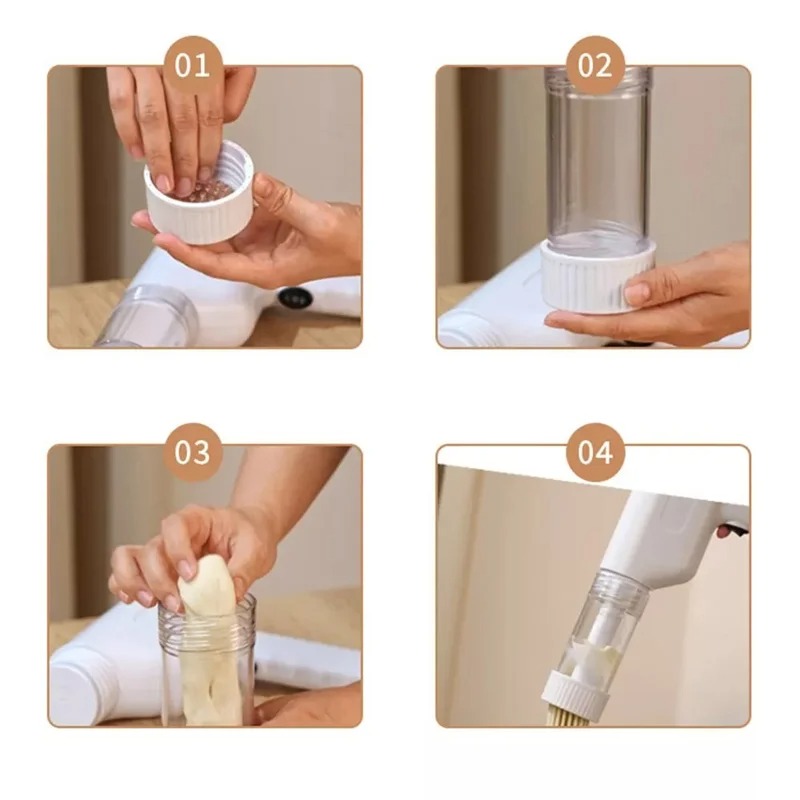 01

02

03

04