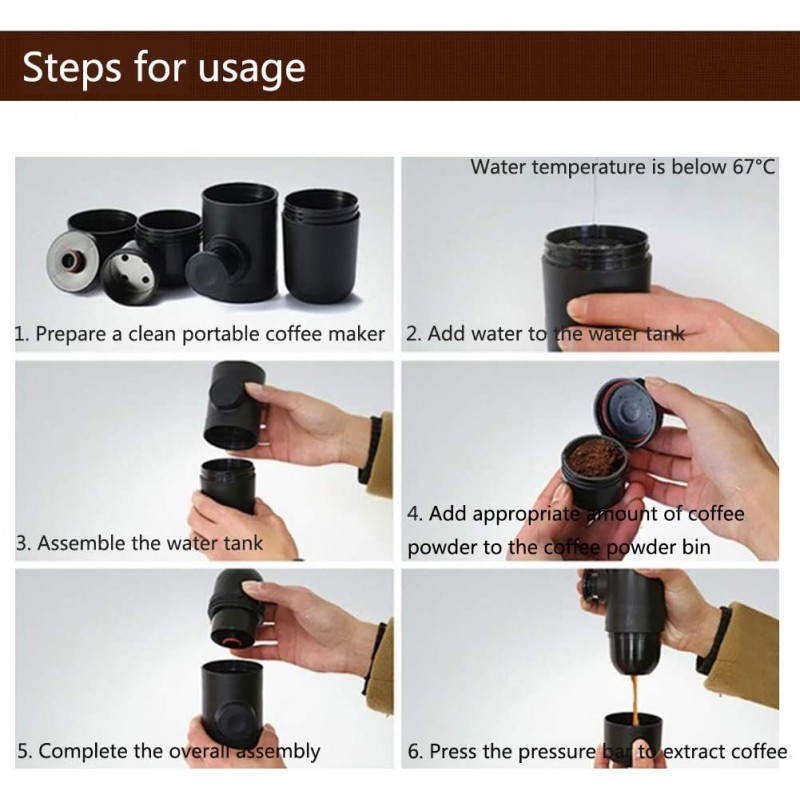 Steps for usage

1. Prepare a clean portable coffee maker

Water temperature is below 67°C

2. Add water to the water tank

3. Assemble the water tank

4. Add appropriate amount of coffee powder to the coffee powder bin

5. Complete the overall assembly

6. Press the pressure bar to extract coffee