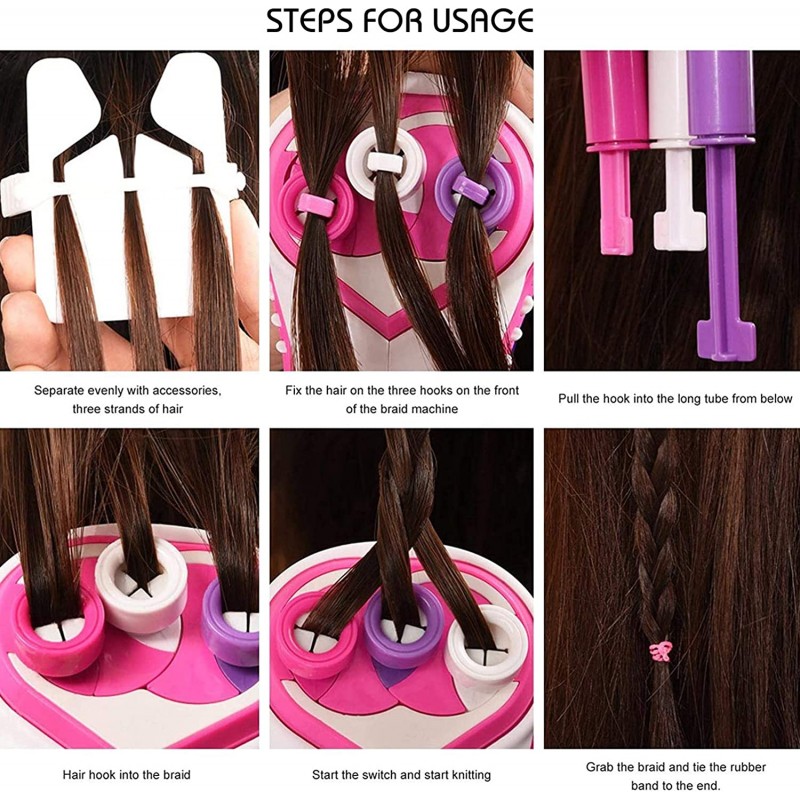 STEPS FOR USAGE

Separate evenly with accessories, three strands of hair

Fix the hair on the three hooks on the front of the braid machine

Pull the hook into the long tube from below

Hair hook into the braid

Start the switch and start knitting

Grab the braid and tie the rubber band to the end.