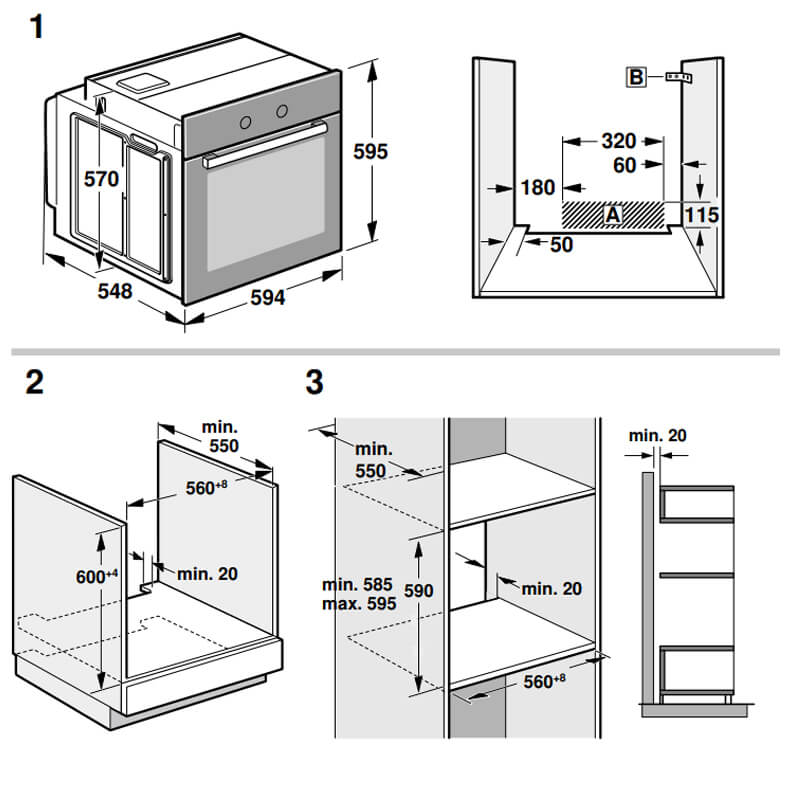 1

570

595

548

594

B

320

60

180

A

115

50

2

min. 550

$560^{+8}$

$600^{+4}$

min. 20

3

min. 550

min. 585
max. 595

590

min. 20

$560^{+8}$

min. 20