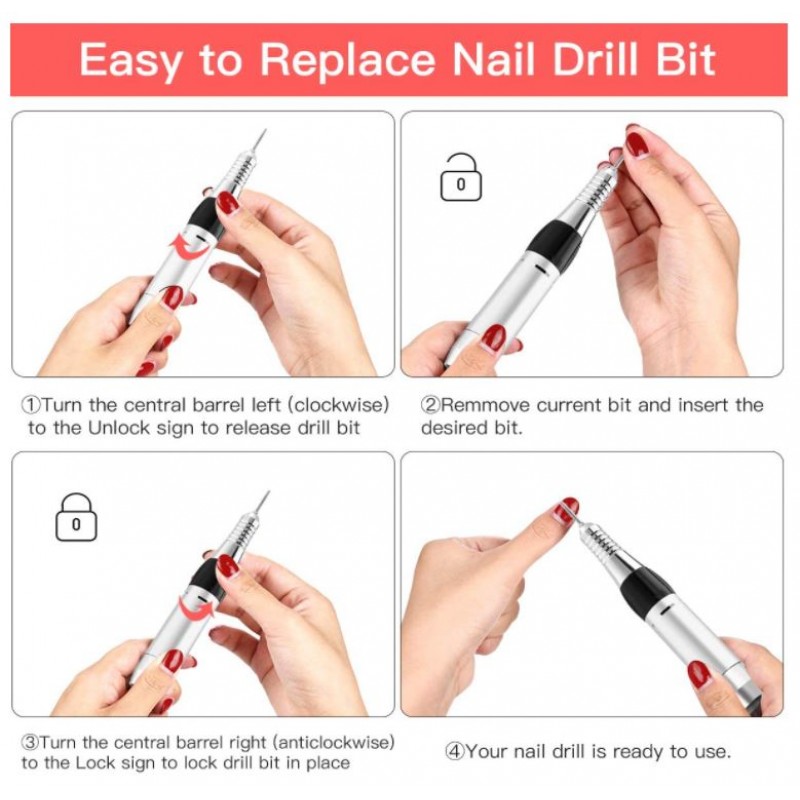 Easy to Replace Nail Drill Bit

0

①Turn the central barrel left (clockwise) to the Unlock sign to release drill bit

②Remmove current bit and insert the desired bit.

0

③Turn the central barrel right (anticlockwise) to the Lock sign to lock drill bit in place

④Your nail drill is ready to use.