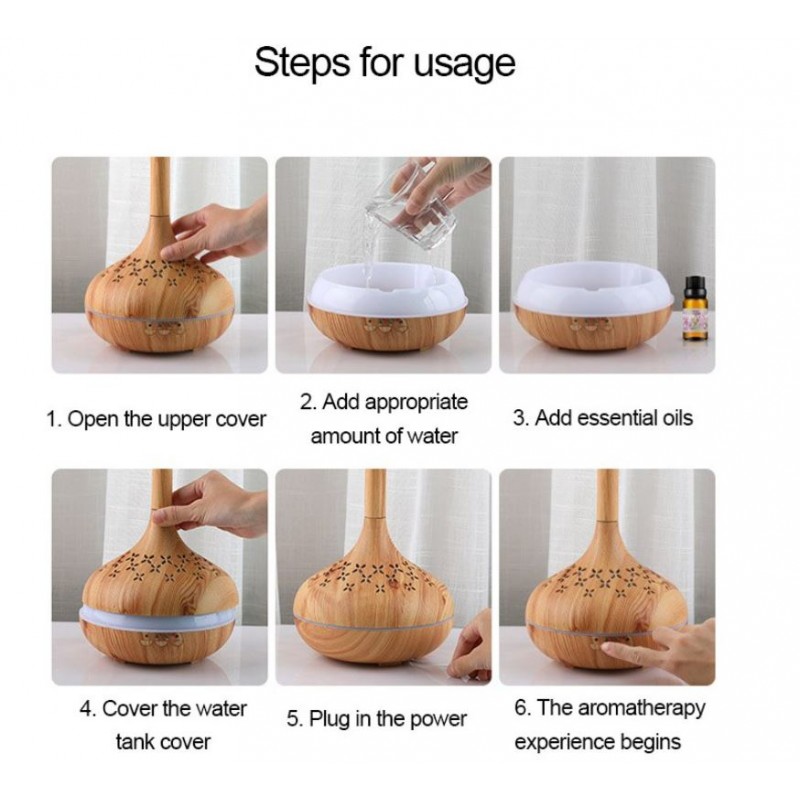 Steps for usage

1. Open the upper cover

2. Add appropriate amount of water

3. Add essential oils

4. Cover the water tank cover

5. Plug in the power

6. The aromatherapy experience begins