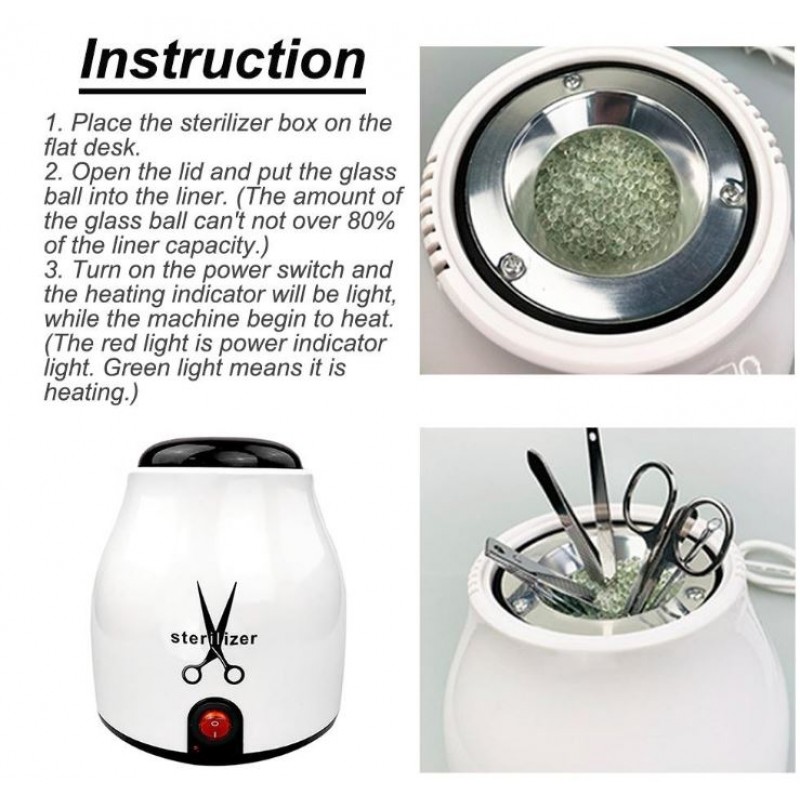 Instruction

1. Place the sterilizer box on the flat desk.
2. Open the lid and put the glass ball into the liner. (The amount of the glass ball can't not over 80% of the liner capacity.)
3. Turn on the power switch and the heating indicator will be light, while the machine begin to heat. (The red light is power indicator light. Green light means it is heating.)

sterilizer